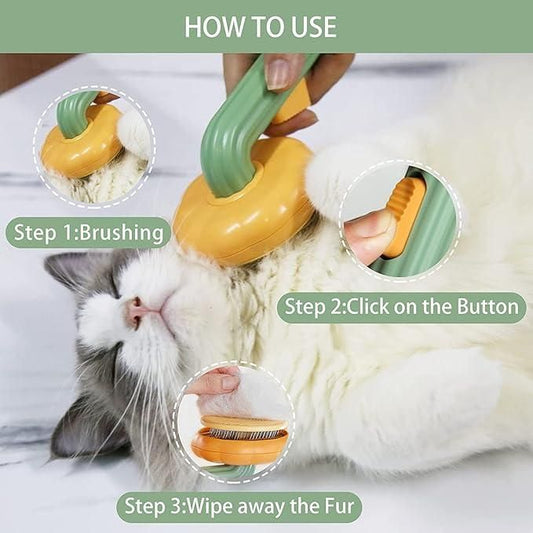 HOW TO USE

Step 1:Brushing

Step 2:Click on the Button

Step 3:Wipe away the Fur